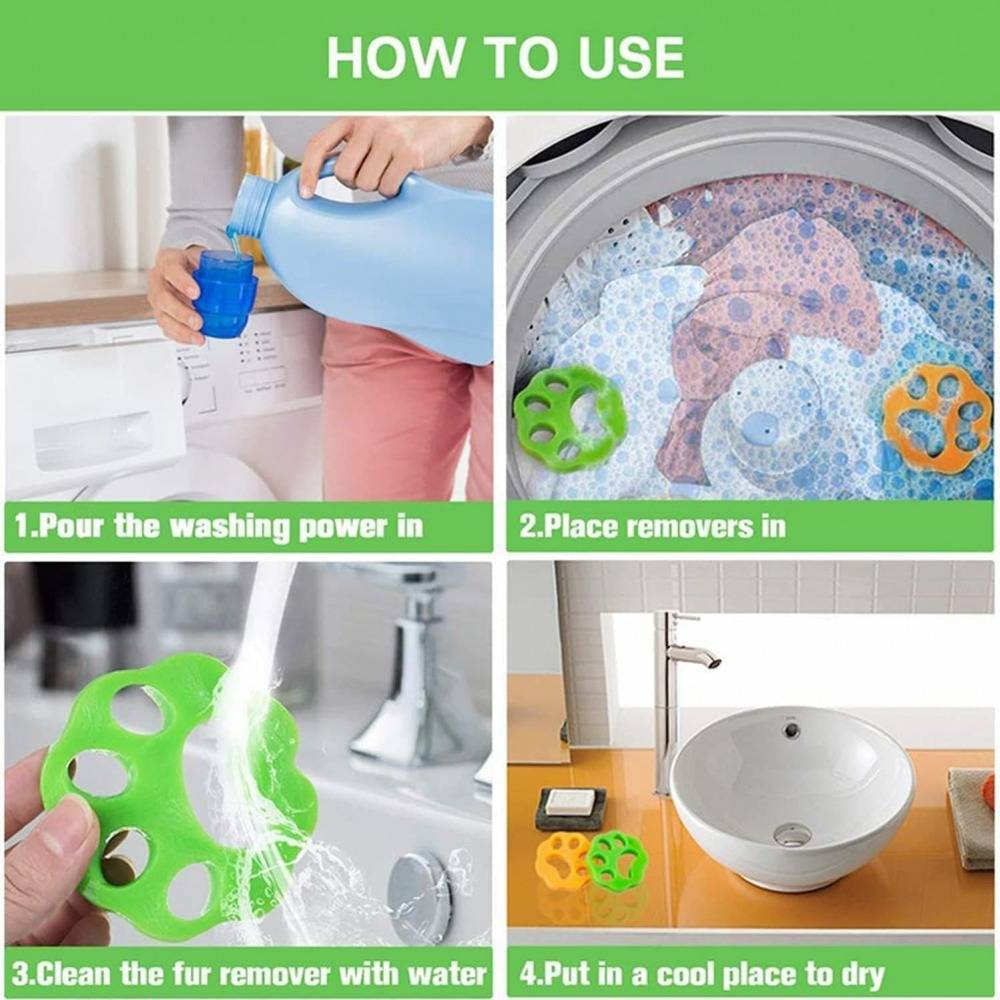 HOW TO USE

1.Pour the washing power in

2.Place removers in

3.Clean the fur remover with water

4.Put in a cool place to dry