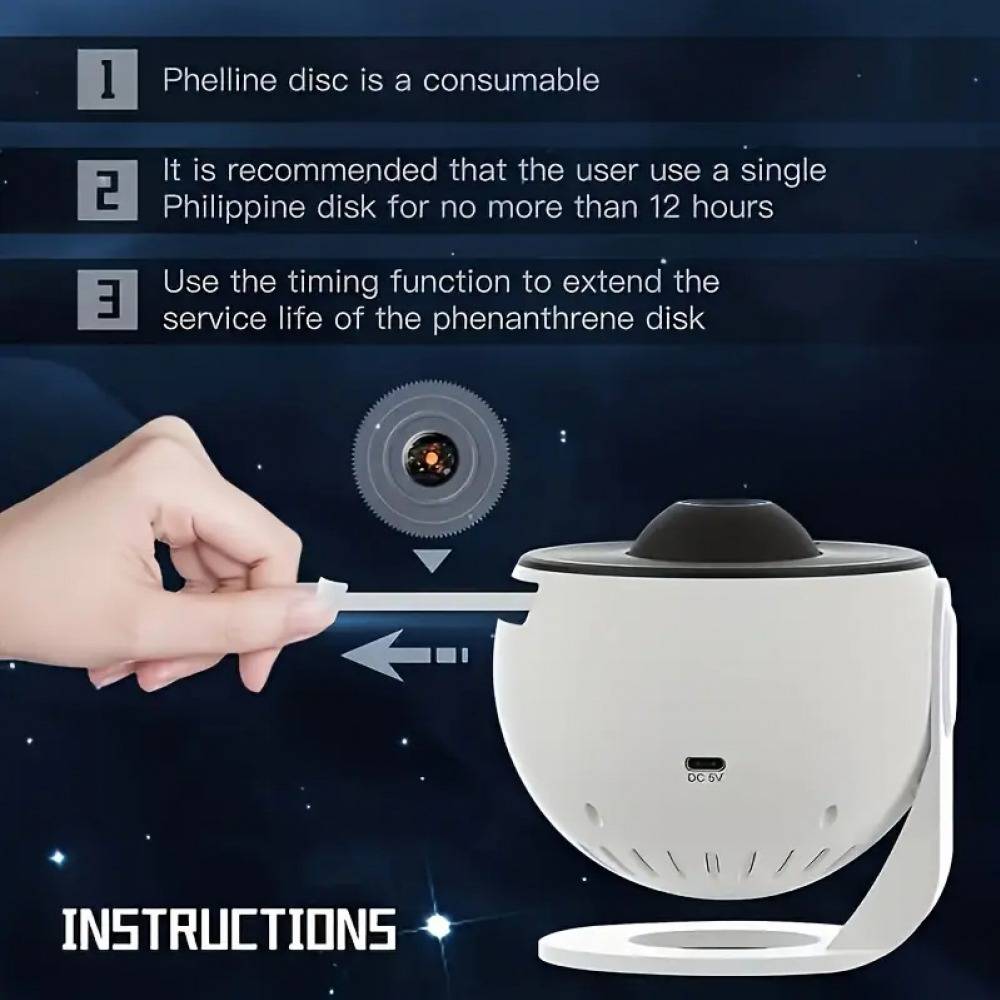 1 Phelline disc is a consumable

2 It is recommended that the user use a single Philippine disk for no more than 12 hours

3 Use the timing function to extend the service life of the phenanthrene disk

DC 5V

INSTRUCTIONS