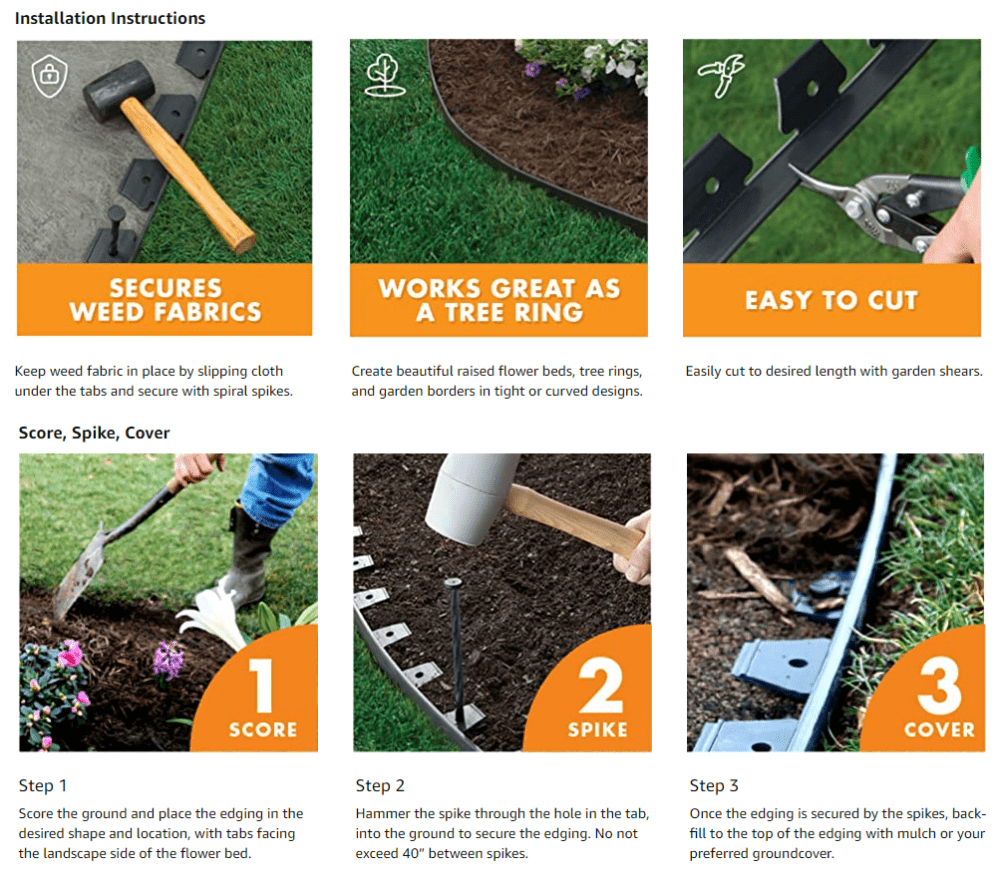 Installation Instructions

SECURES WEED FABRICS

Keep weed fabric in place by slipping cloth under the tabs and secure with spiral spikes.

WORKS GREAT AS A TREE RING

Create beautiful raised flower beds, tree rings, and garden borders in tight or curved designs.

EASY TO CUT

Easily cut to desired length with garden shears.

Score, Spike, Cover

1 SCORE

Step 1

Score the ground and place the edging in the desired shape and location, with tabs facing the landscape side of the flower bed.

2 SPIKE

Step 2

Hammer the spike through the hole in the tab, into the ground to secure the edging. No not exceed 40" between spikes.

3 COVER

Step 3

Once the edging is secured by the spikes, backfill to the top of the edging with mulch or your preferred groundcover.