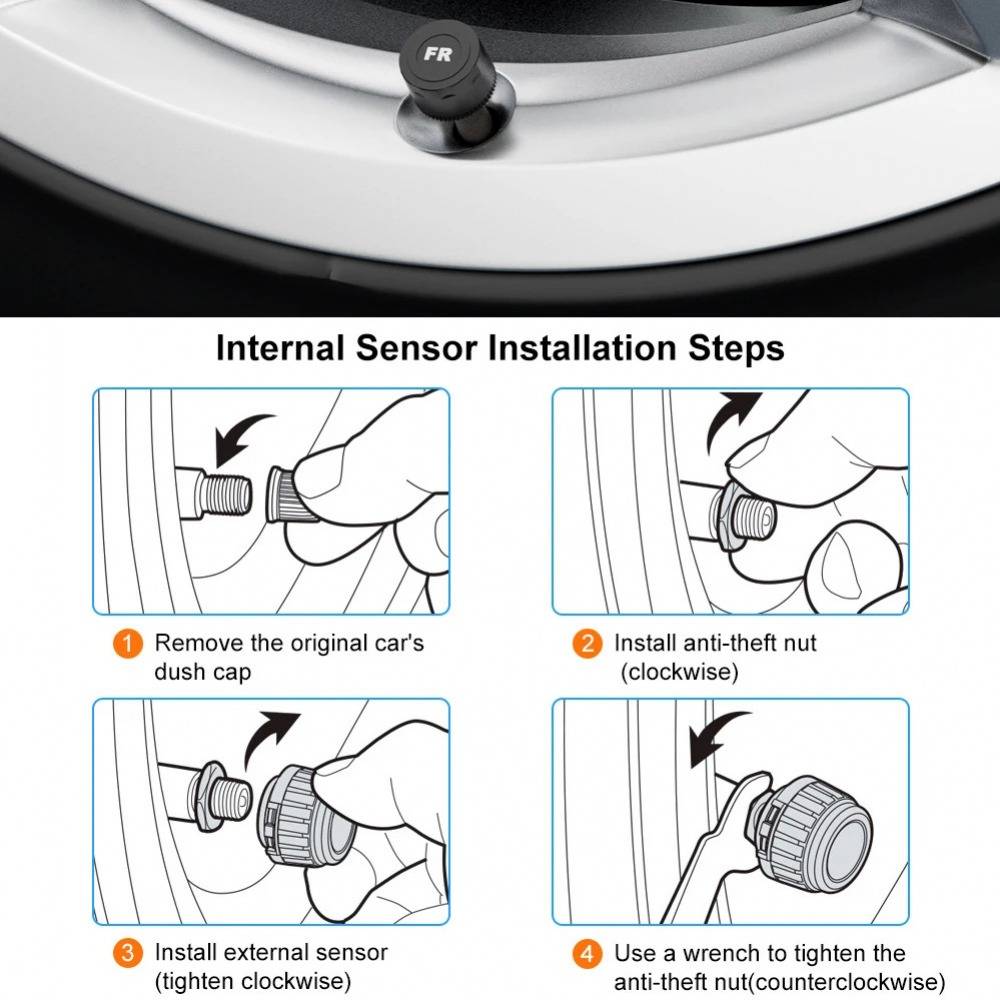 FR

Internal Sensor Installation Steps

1 Remove the original car's dush cap

2 Install anti-theft nut (clockwise)

3 Install external sensor (tighten clockwise)

4 Use a wrench to tighten the anti-theft nut(counterclockwise)