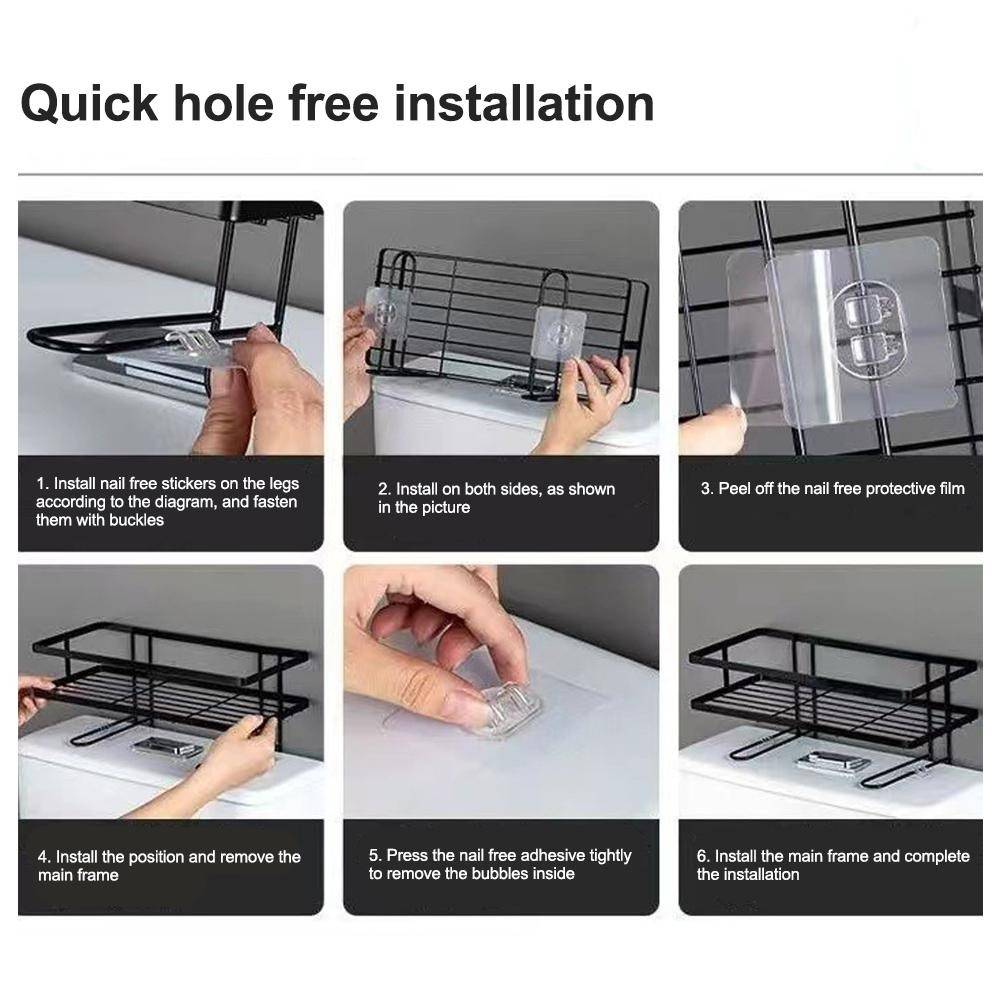 Quick hole free installation

1. Install nail free stickers on the legs according to the diagram, and fasten them with buckles

2. Install on both sides, as shown in the picture

3. Peel off the nail free protective film

4. Install the position and remove the main frame

5. Press the nail free adhesive tightly to remove the bubbles inside

6. Install the main frame and complete the installation