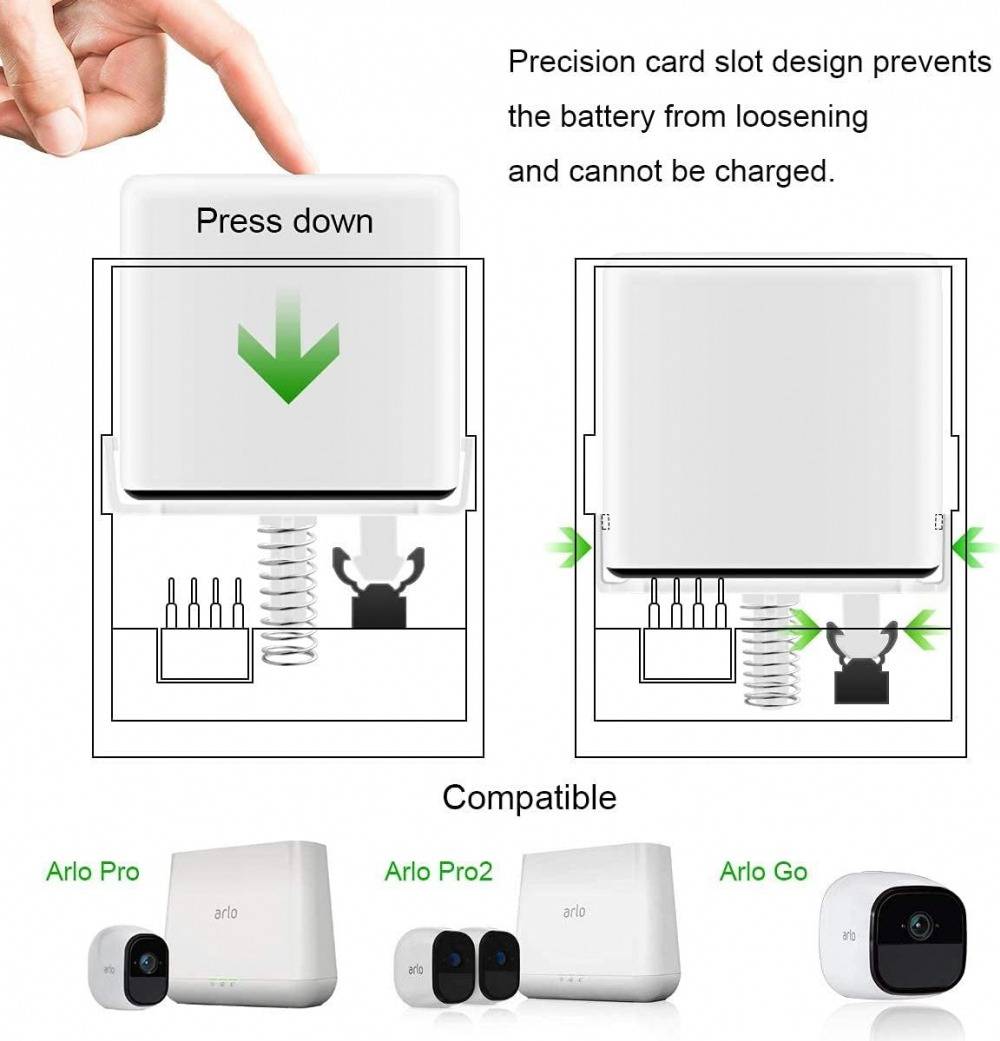 Precision card slot design prevents the battery from loosening and cannot be charged.

Press down

Compatible

Arlo Pro

arlo

arlo

Arlo Pro2

arlo

arlo

Arlo Go

arlo