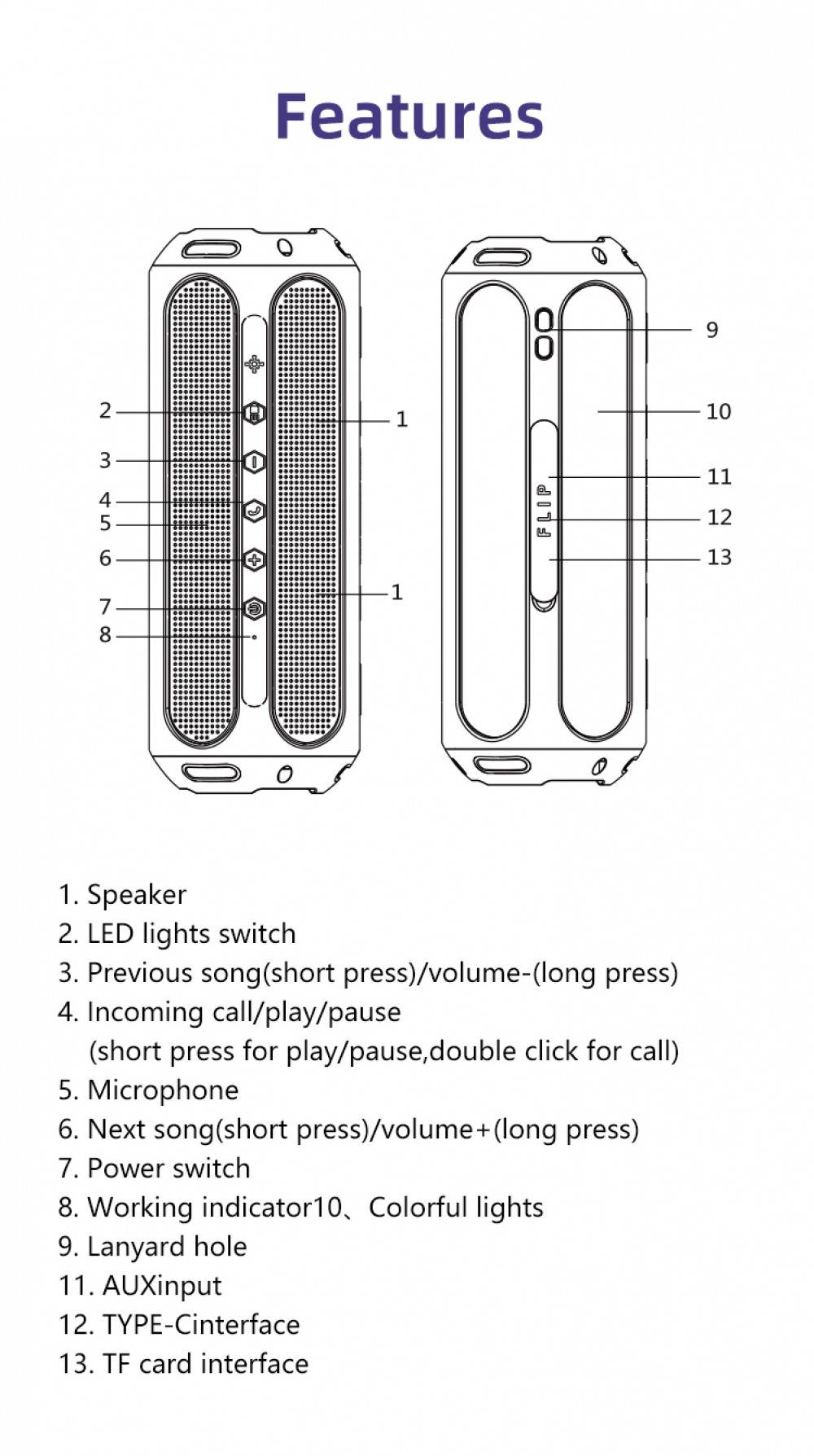 Features

2
3
4
5
6
7
8
1
1

9
10
11
12
13
FLIP

1. Speaker
2. LED lights switch
3. Previous song(short press)/volume-(long press)
4. Incoming call/play/pause
(short press for play/pause,double click for call)
5. Microphone
6. Next song(short press)/volume+(long press)
7. Power switch
8. Working indicator10、Colorful lights
9. Lanyard hole
11. AUXinput
12. TYPE-Cinterface
13. TF card interface