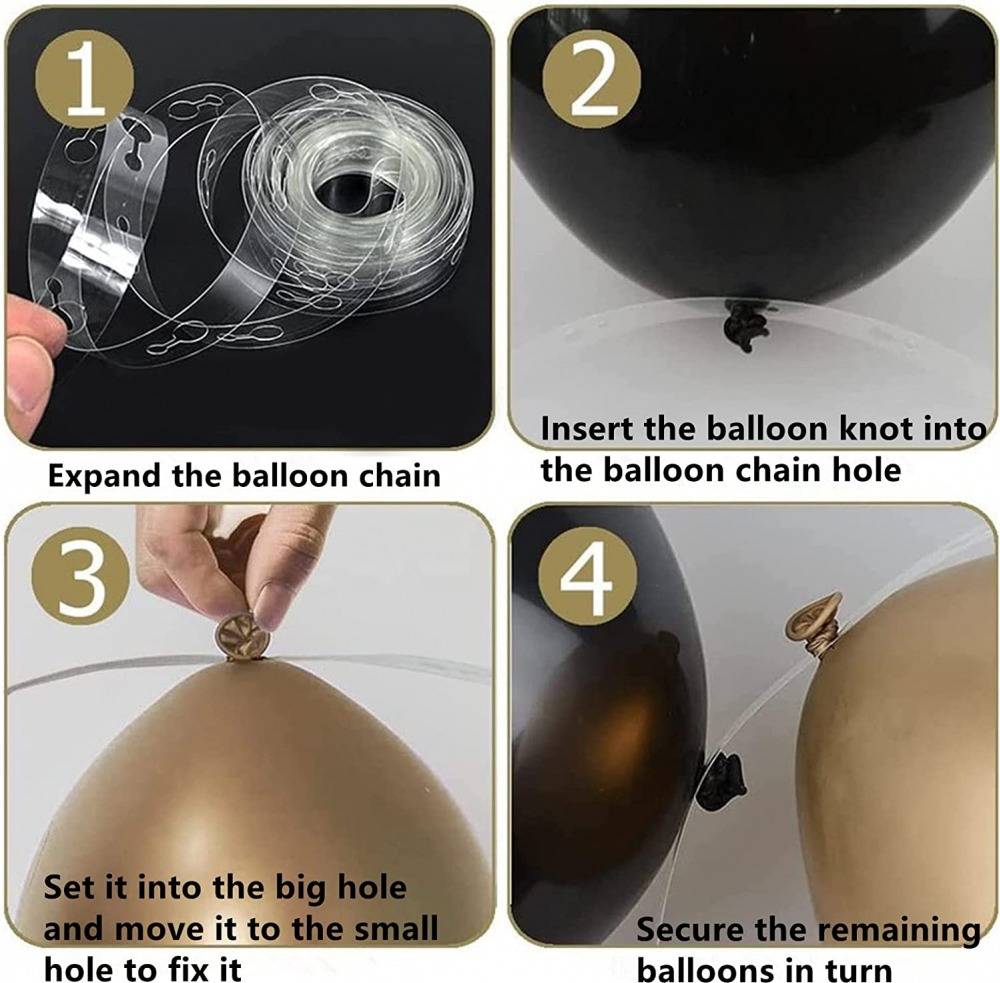 1

Expand the balloon chain

2

Insert the balloon knot into the balloon chain hole

3

Set it into the big hole and move it to the small hole to fix it

4

Secure the remaining balloons in turn