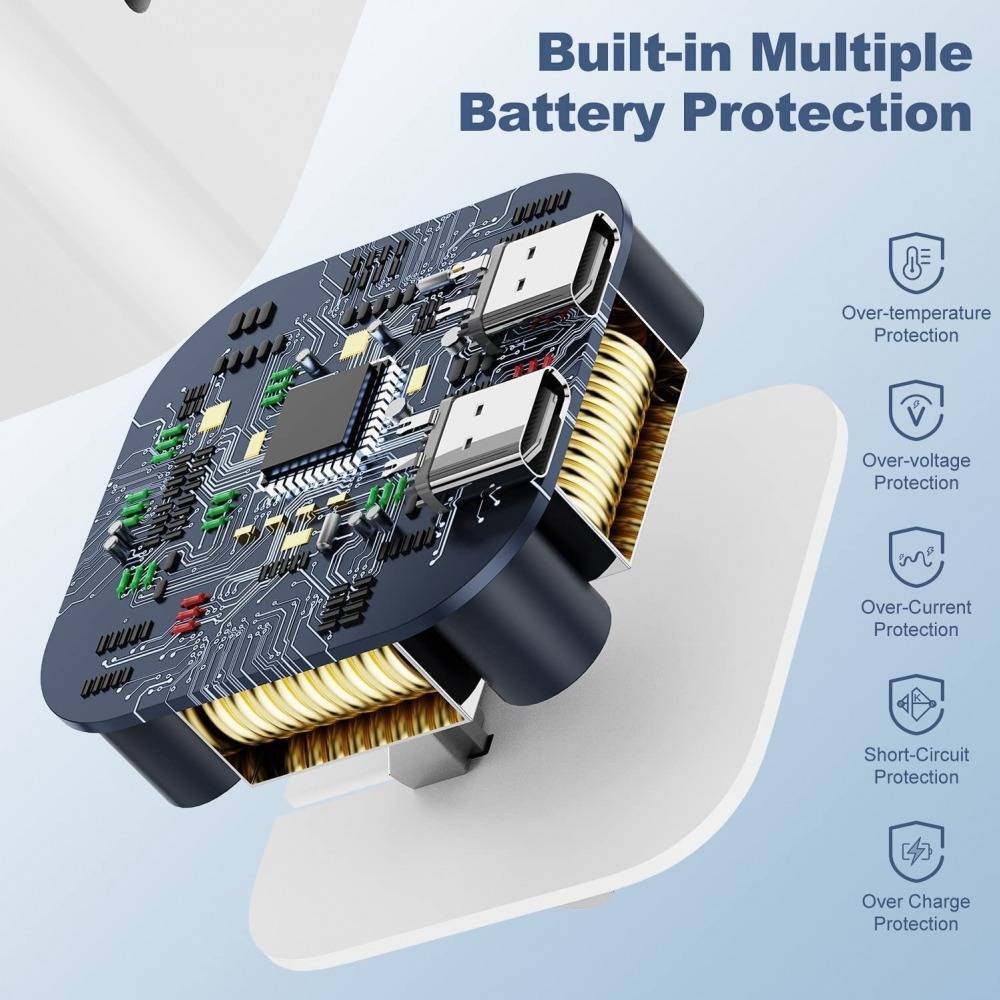 Built-in Multiple Battery Protection

Over-temperature Protection

Over-voltage Protection

Over-Current Protection

Short-Circuit Protection

Over Charge Protection