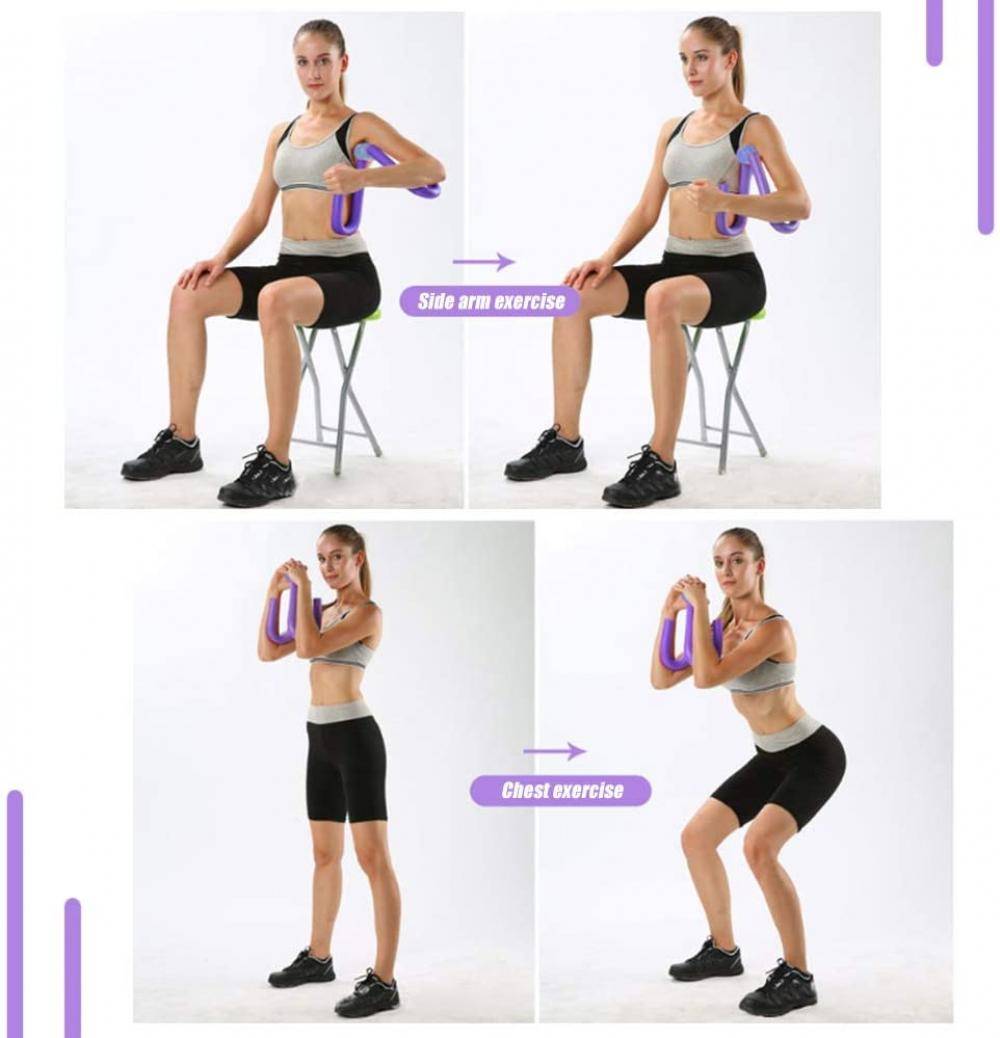 Side arm exercise

Chest exercise